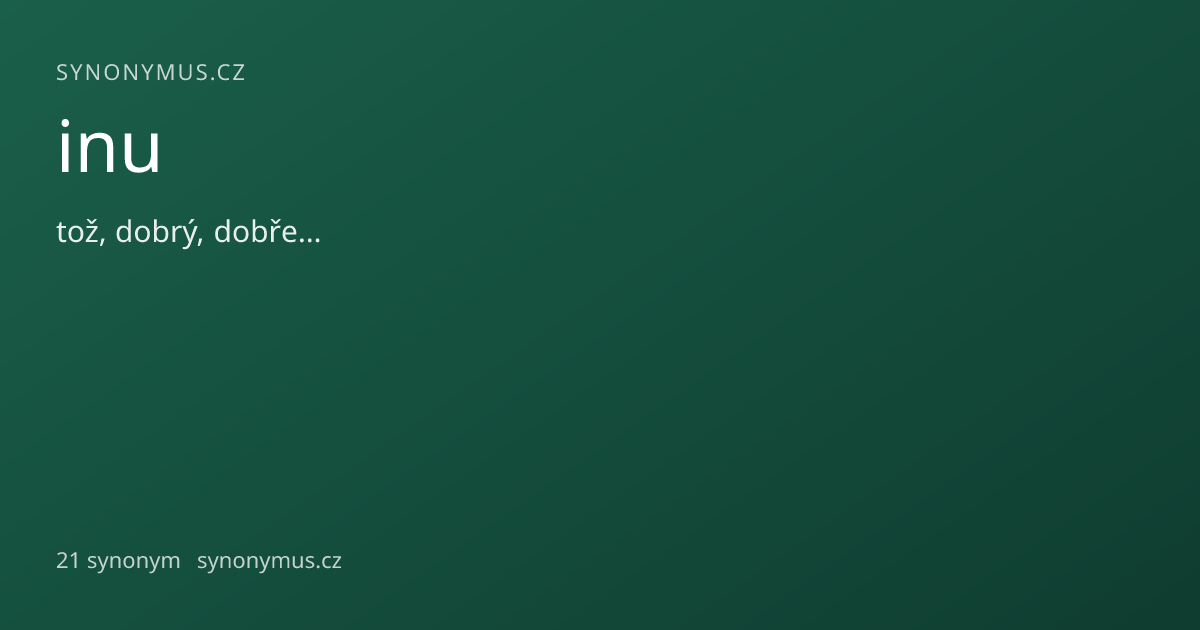 SYNONYMUS.CZ

inu

tož, dobrý, dobře...

21 synonym synonymus.cz