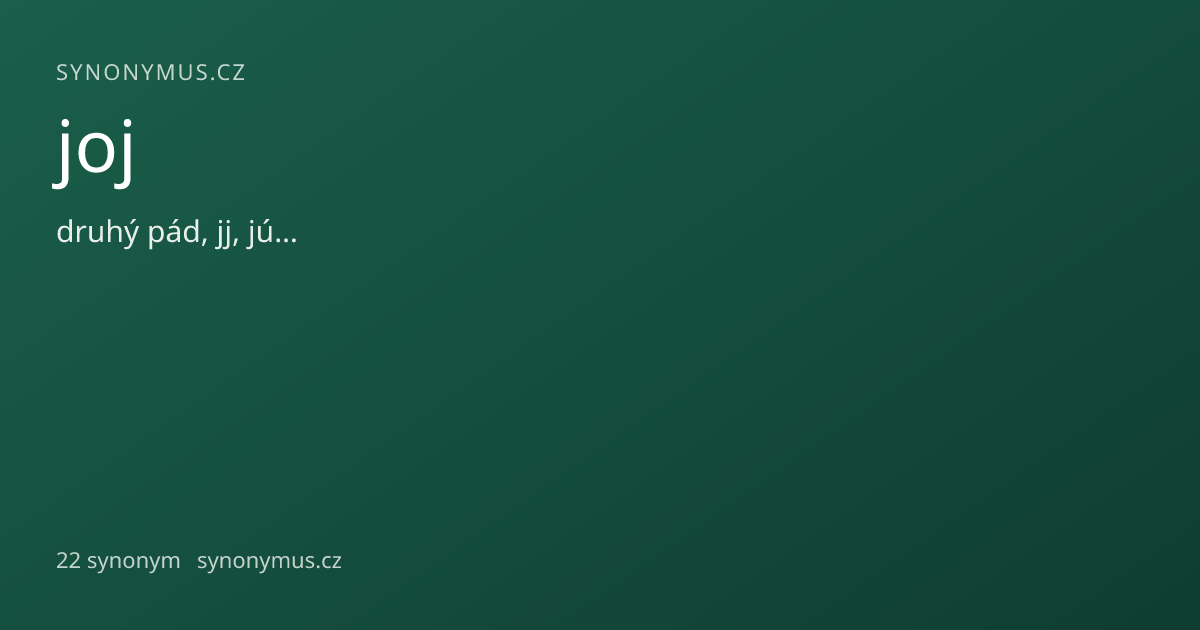 SYNONYMUS.CZ

joj

druhý pád, jj, jú…

22 synonym synonymus.cz