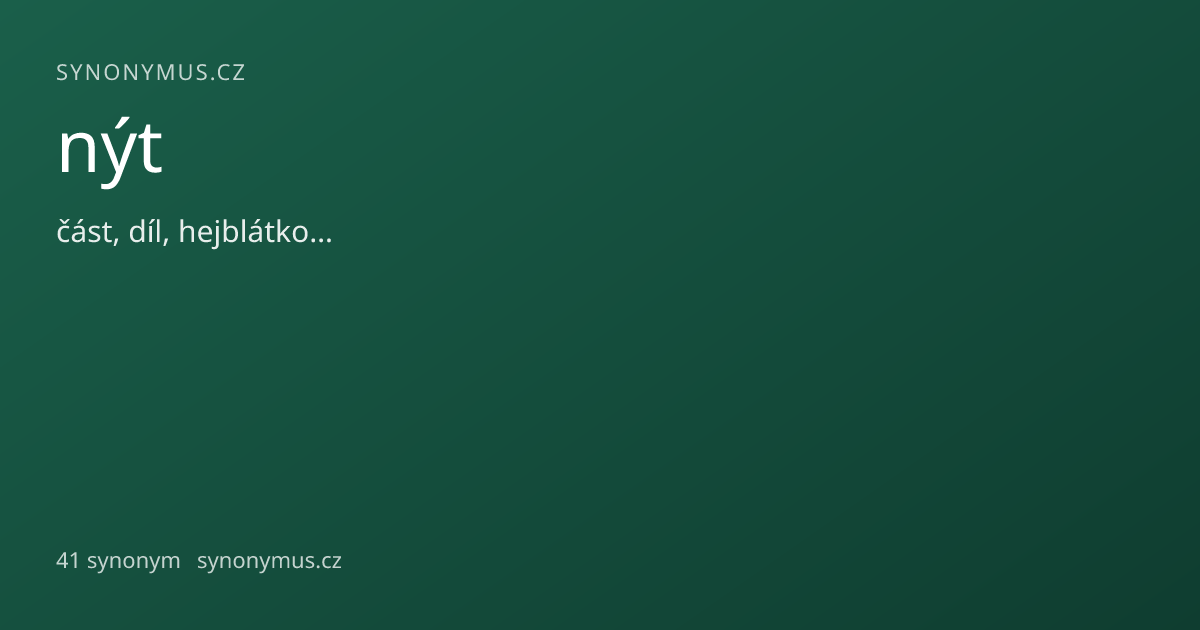 SYNONYMUS.CZ

nýt

část, díl, hejblátko…

41 synonym synonymus.cz