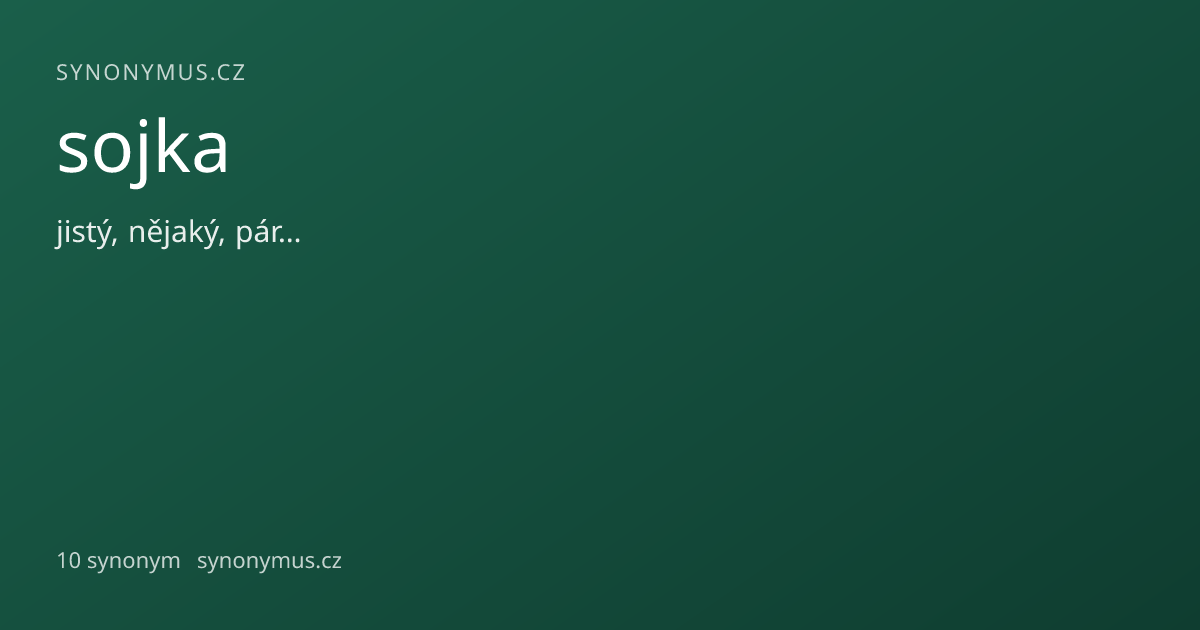 SYNONYMUS.CZ

sojka

jistý, nějaký, pár…

10 synonym synonymus.cz